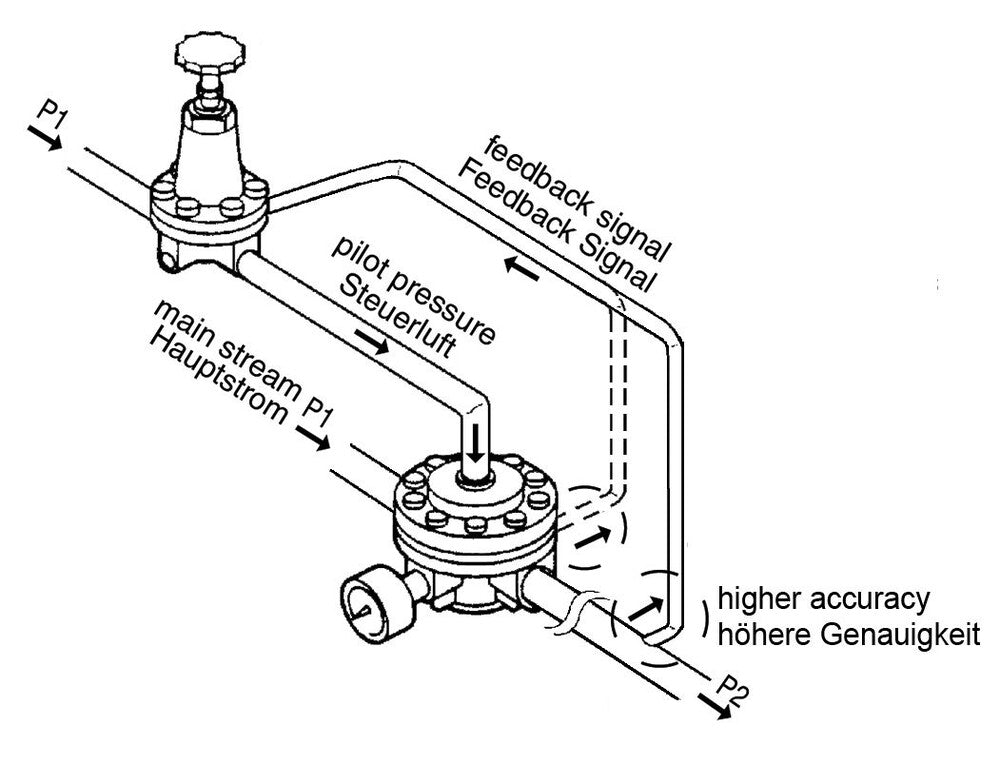 P1

feedback signal
Feedback Signal

pilot pressure
Steuerluft

main stream P1
Hauptstrom

higher accuracy
höhere Genauigkeit

P2